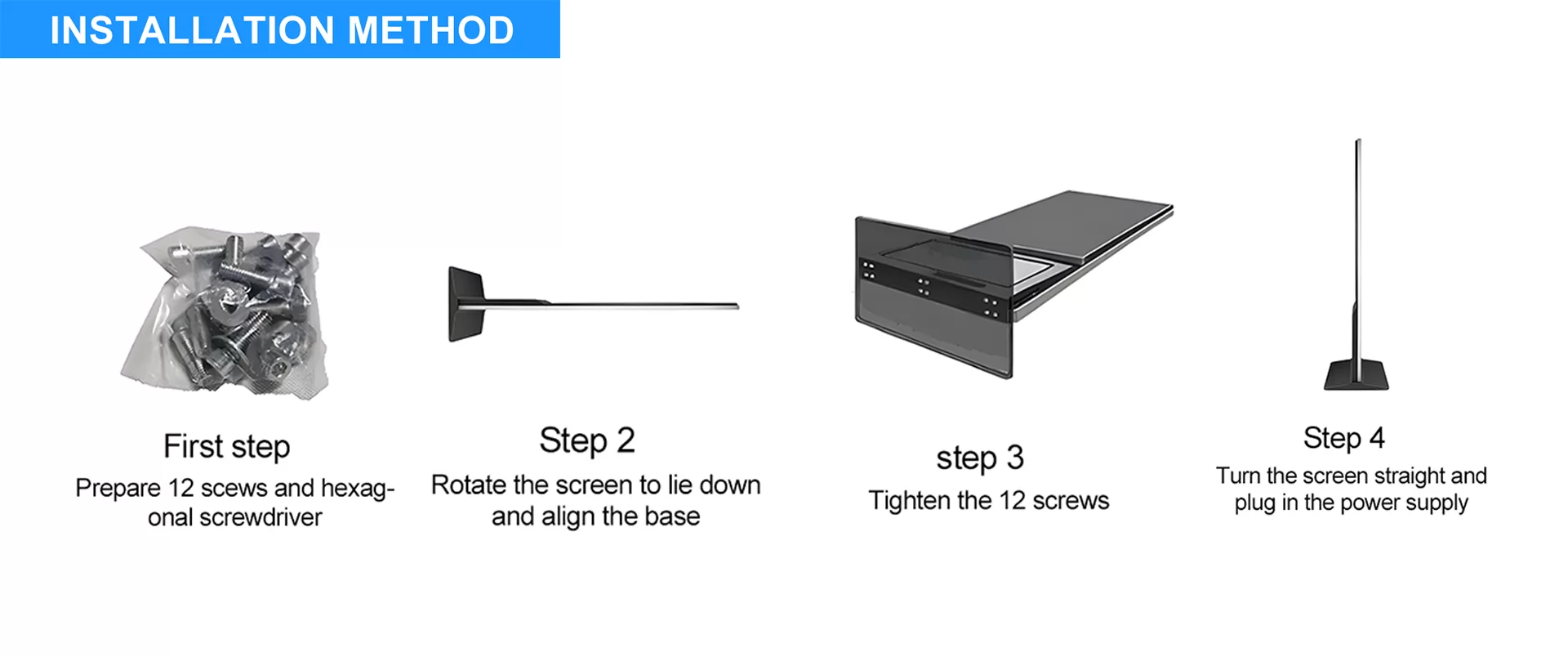 INSTALLATION METHOD

First step
Prepare 12 scews and hexagonal screwdriver

Step 2
Rotate the screen to lie down and align the base

step 3
Tighten the 12 screws

Step 4
Turn the screen straight and plug in the power supply