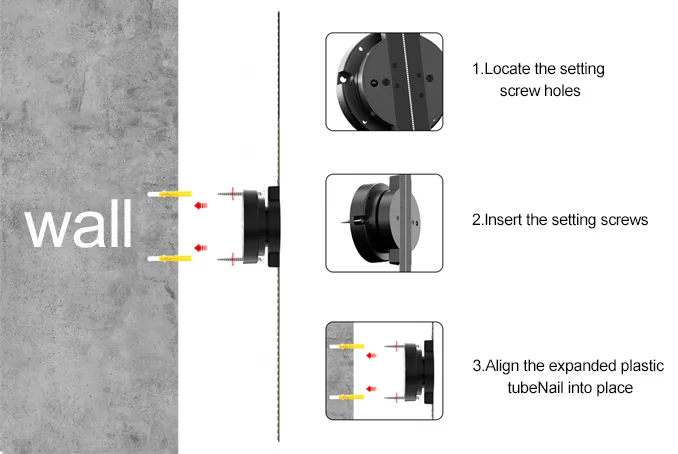 wall

1.Locate the setting screw holes

2.Insert the setting screws

3.Align the expanded plastic tubeNail into place